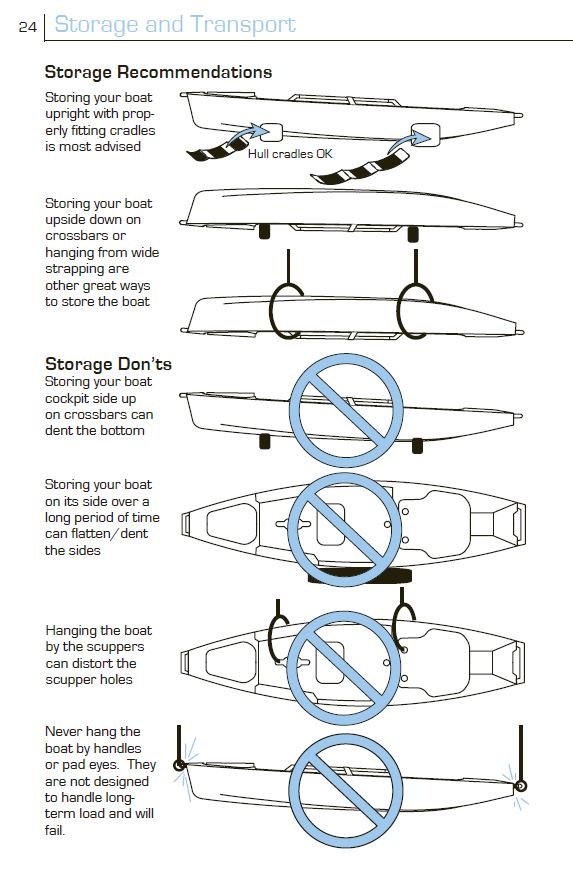 24 Storage and Transport

Storage Recommendations

Storing your boat upright with properly fitting cradles is most advised

Hull cradles OK

Storing your boat upside down on crossbars or hanging from wide strapping are other great ways to store the boat

Storage Don'ts

Storing your boat cockpit side up on crossbars can dent the bottom

Storing your boat on its side over a long period of time can flatten/dent the sides

Hanging the boat by the scuppers can distort the scupper holes

Never hang the boat by handles or pad eyes. They are not designed to handle long-term load and will fail.