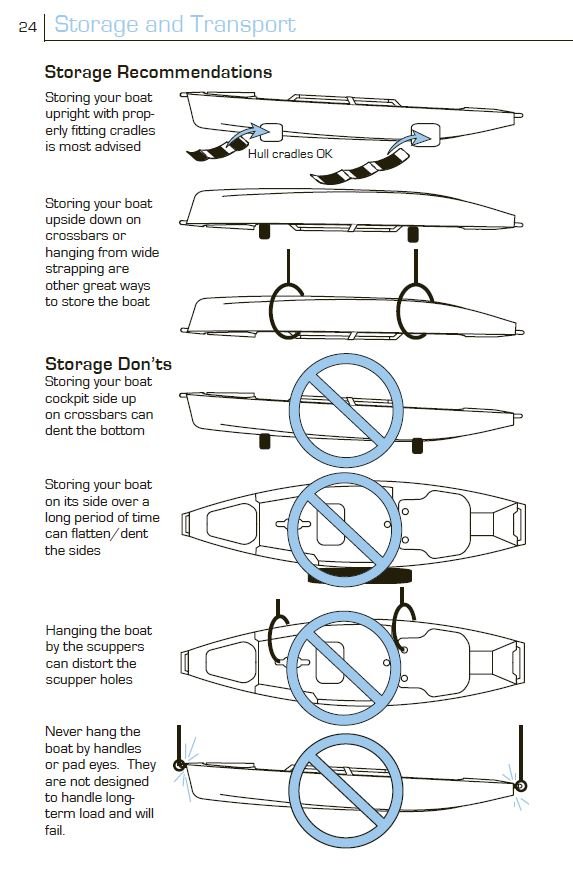 24 Storage and Transport

Storage Recommendations

Storing your boat upright with properly fitting cradles is most advised

Hull cradles OK

Storing your boat upside down on crossbars or hanging from wide strapping are other great ways to store the boat

Storage Don'ts

Storing your boat cockpit side up on crossbars can dent the bottom

Storing your boat on its side over a long period of time can flatten/dent the sides

Hanging the boat by the scuppers can distort the scupper holes

Never hang the boat by handles or pad eyes. They are not designed to handle long-term load and will fail.